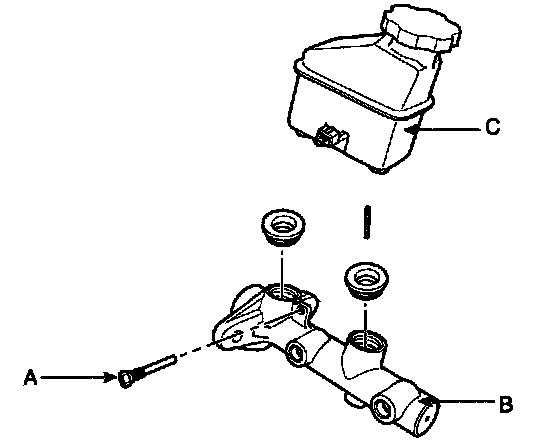 C
A
B