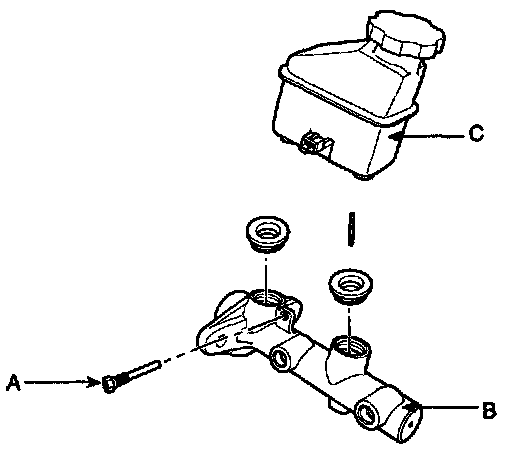 C
A
B