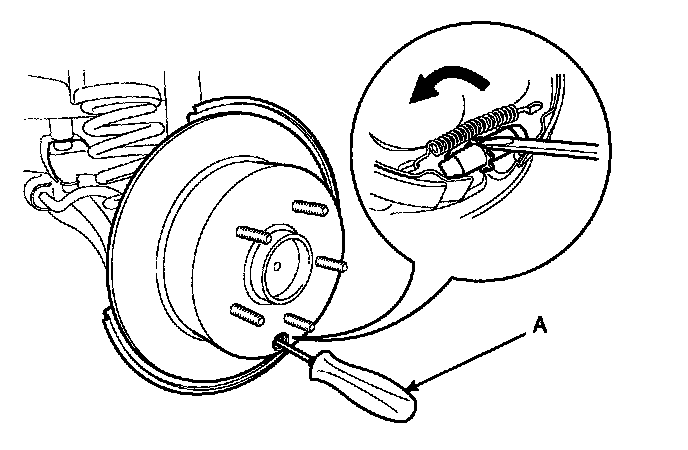 A