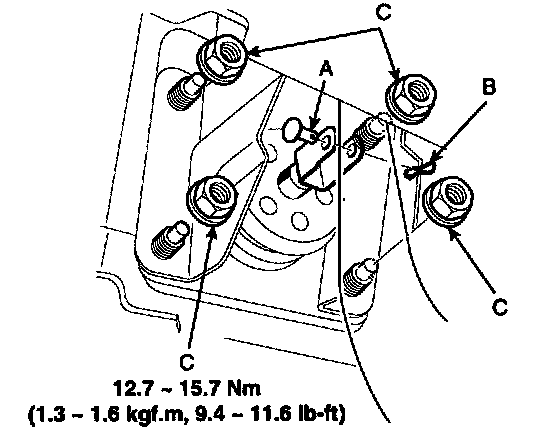 C
A
B
C
C
12.7 ~ 15.7 Nm
(1.3 ~ 1.6 kgf.m, 9.4 ~ 11.6 lb-ft)