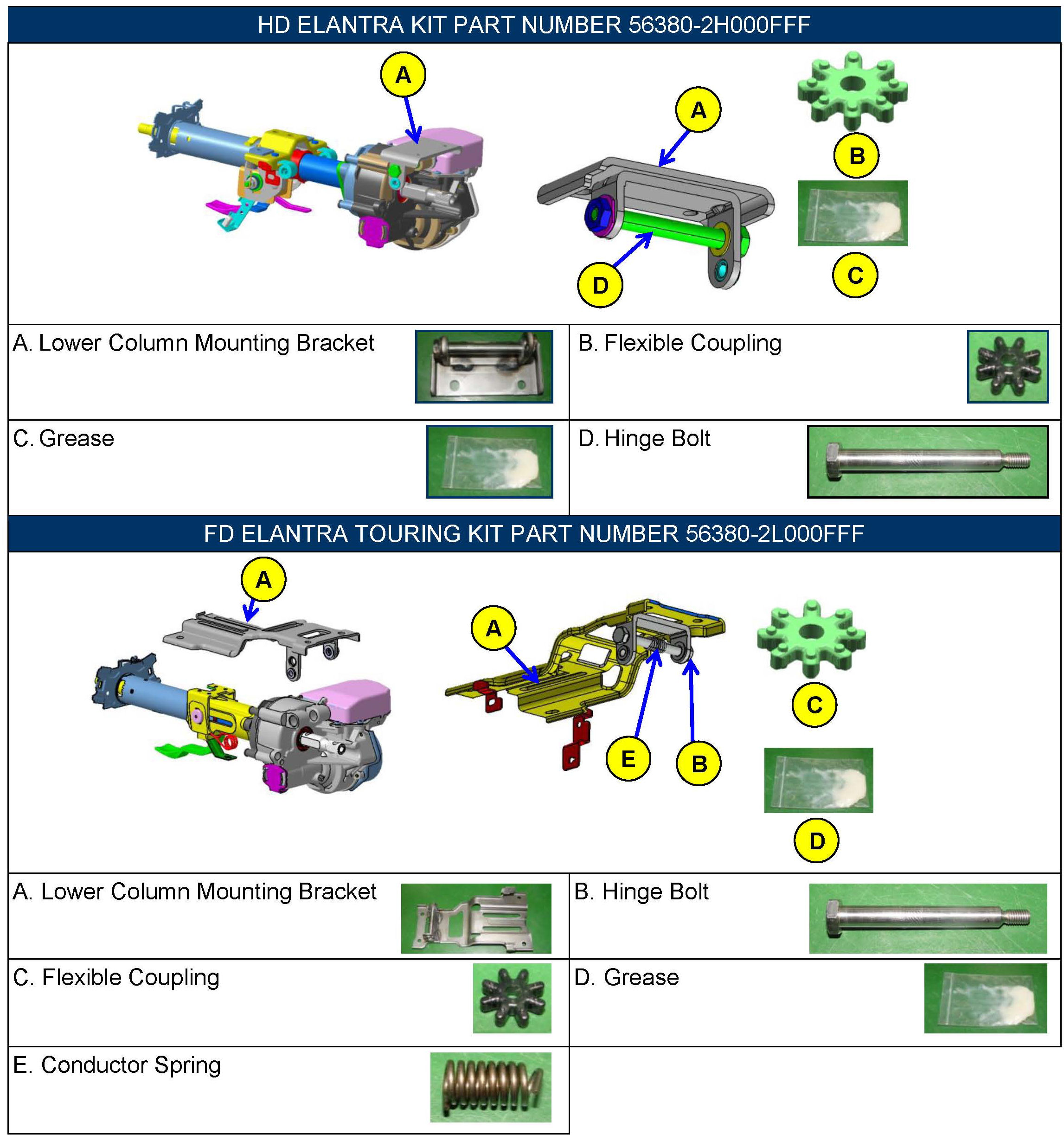 HD ELANTRA KIT PART NUMBER 56380-2H000FFF

A

A

B

C

D

| A. Lower Column Mounting Bracket | B. Flexible Coupling |
|---|---|
| C. Grease | D. Hinge Bolt |

FD ELANTRA TOURING KIT PART NUMBER 56380-2L000FFF

A

A

C

E

B

D

| A. Lower Column Mounting Bracket | B. Hinge Bolt |
|---|---|
| C. Flexible Coupling | D. Grease |
| E. Conductor Spring | |