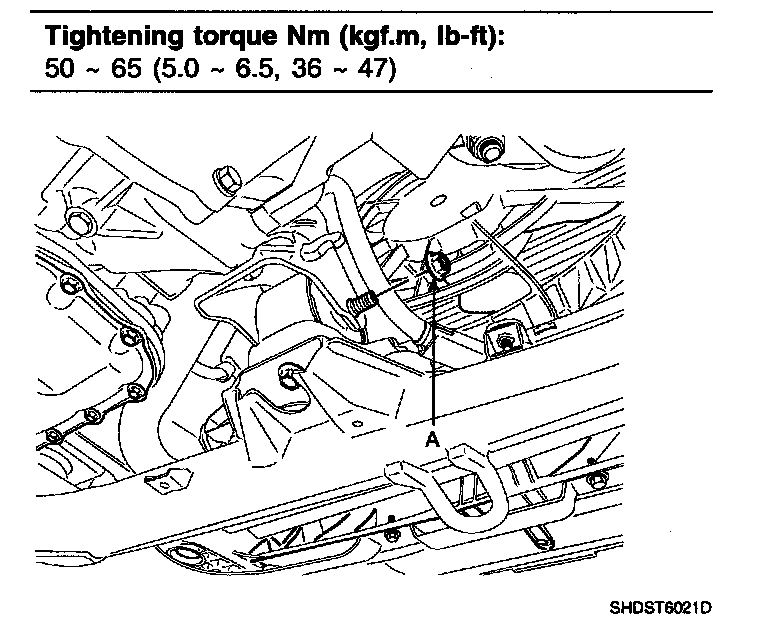 Tightening torque Nm (kgf.m, lb-ft):
50 ~ 65 (5.0 ~ 6.5, 36 ~ 47)

A

SHDST6021D