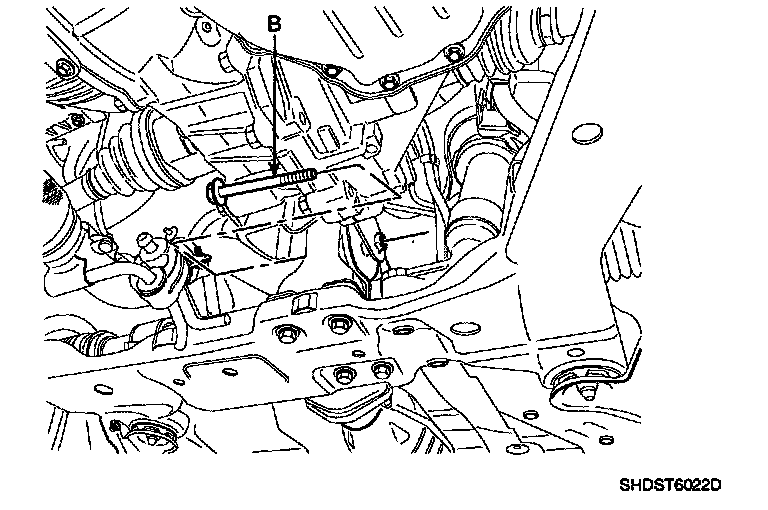 B

SHDST6022D