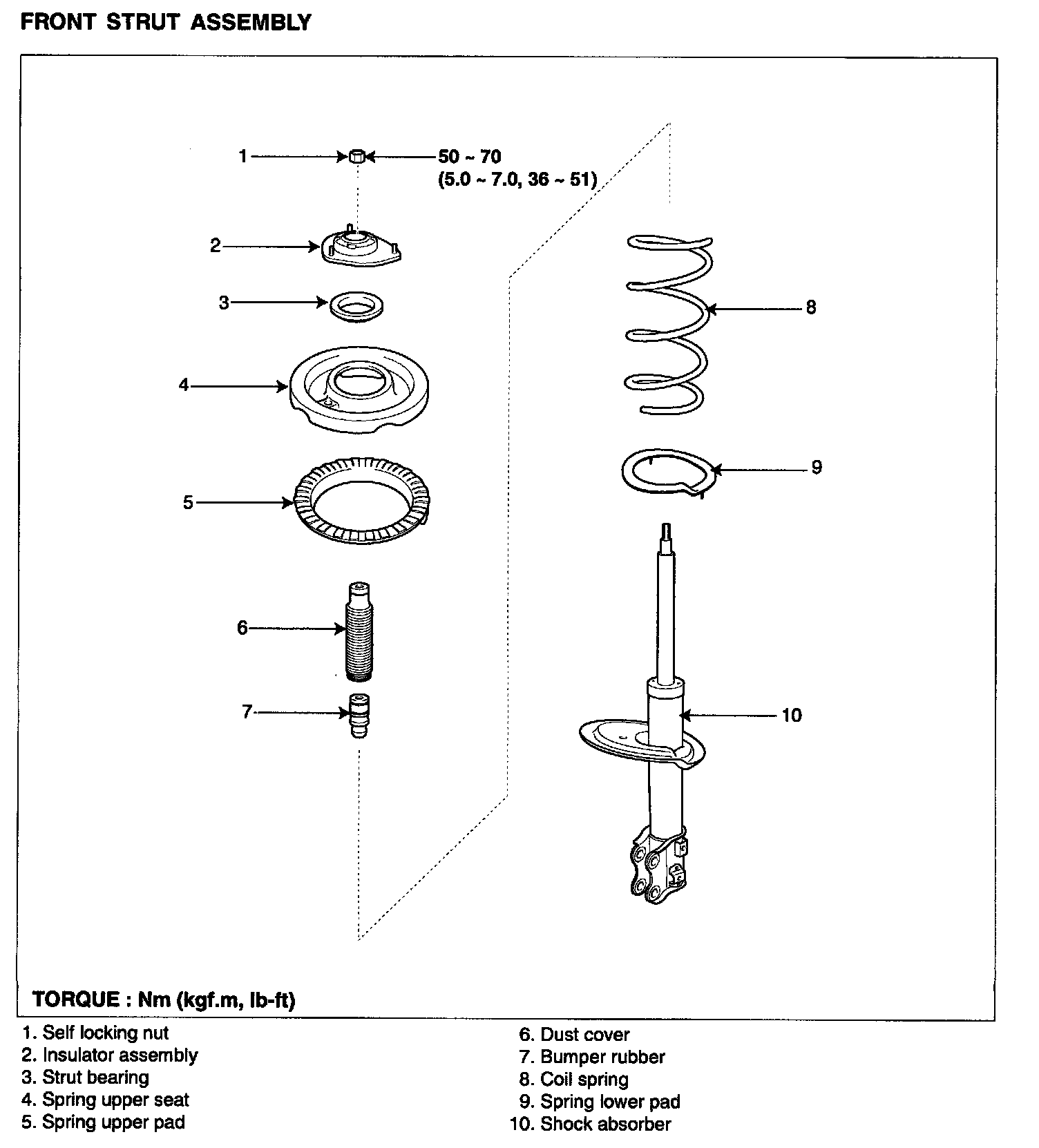 FRONT STRUT ASSEMBLY

1

50 ~ 70
(5.0 ~ 7.0, 36 ~ 51)

2

3

4

5

6

7

8

9

10

TORQUE : Nm (kgf.m, lb-ft)

1. Self locking nut
2. Insulator assembly
3. Strut bearing
4. Spring upper seat
5. Spring upper pad

6. Dust cover
7. Bumper rubber
8. Coil spring
9. Spring lower pad
10. Shock absorber