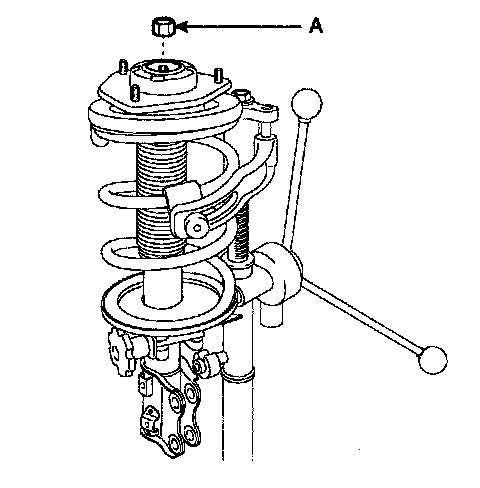 A