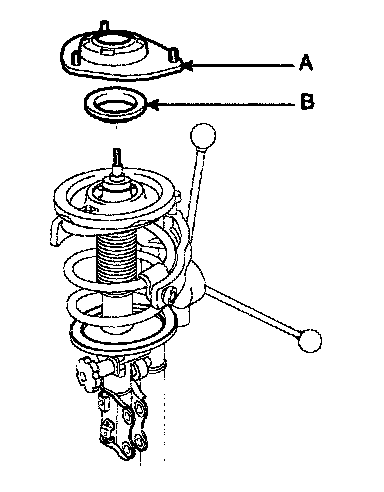 A
B