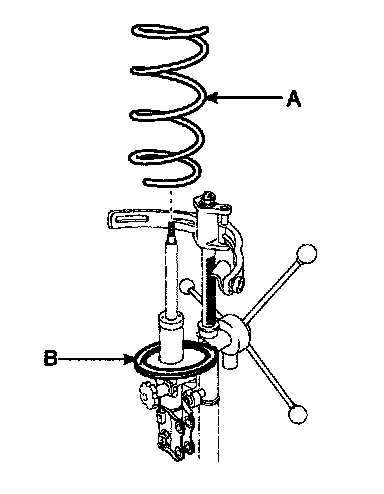 A

B