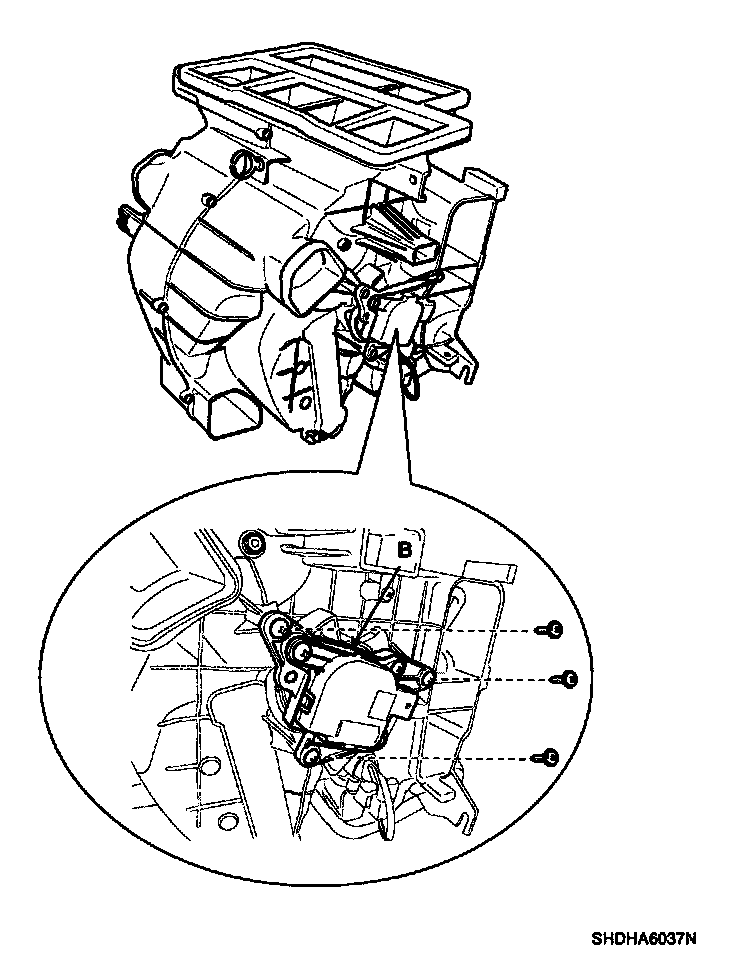 B

SHDHA6037N