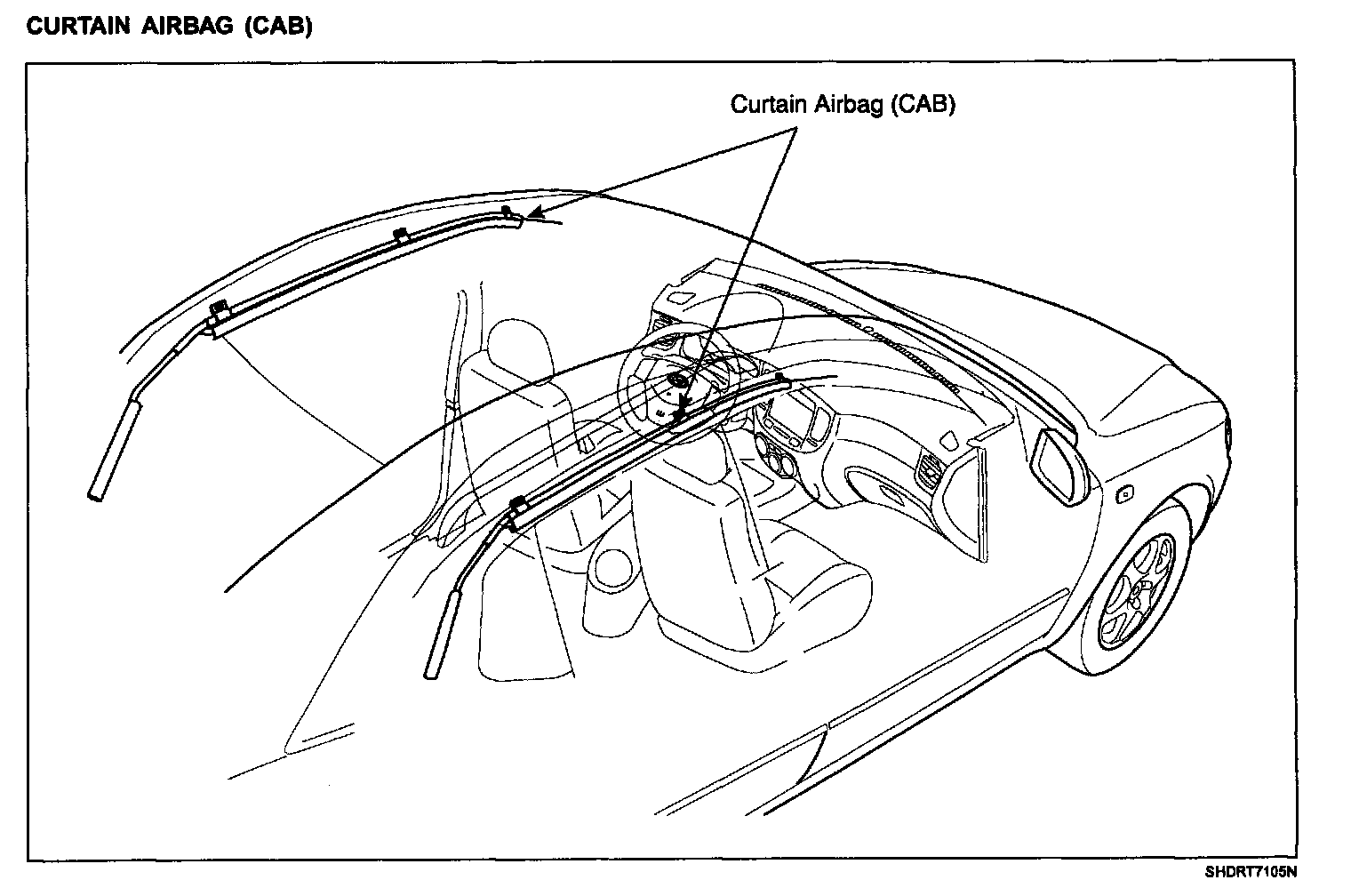 CURTAIN AIRBAG (CAB)

Curtain Airbag (CAB)

SHDRT7105N