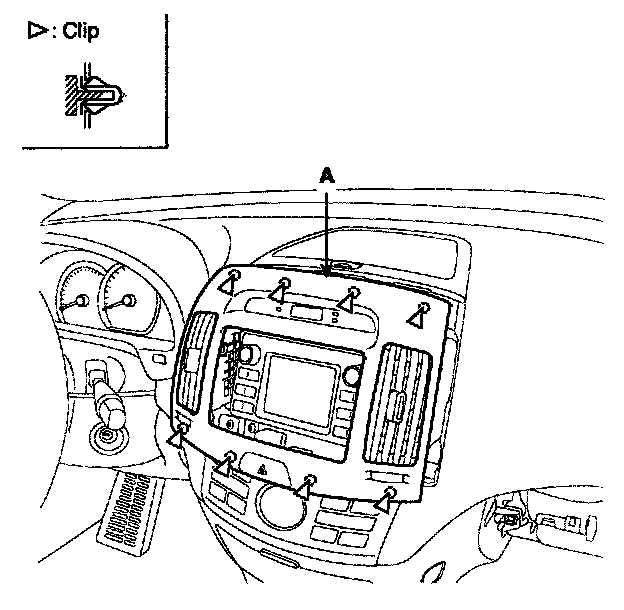 ▷ : Clip

A