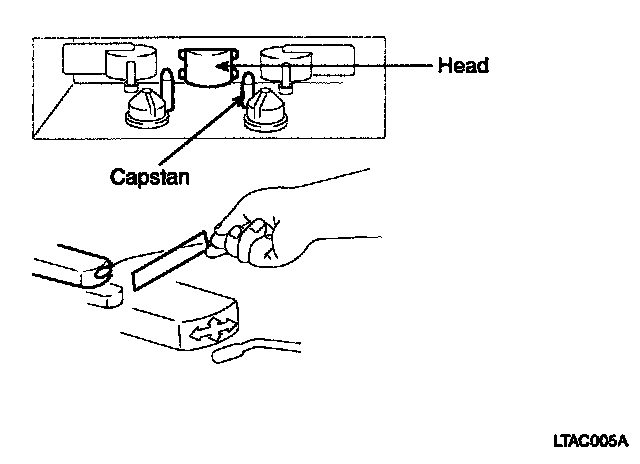 Head

Capstan

LTAC005A