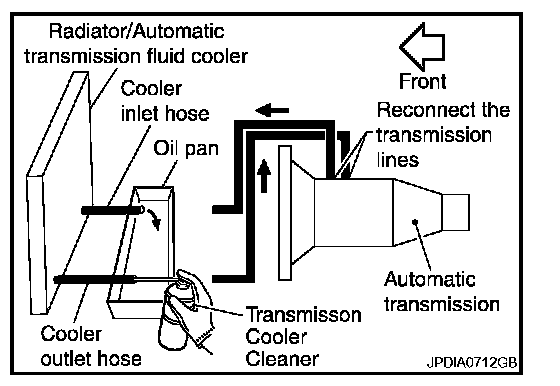 Radiator/Automatic transmission fluid cooler

Front

Cooler inlet hose

Reconnect the transmission lines

Oil pan

Automatic transmission

Cooler outlet hose

Transmisson Cooler Cleaner

JPDIA0712GB