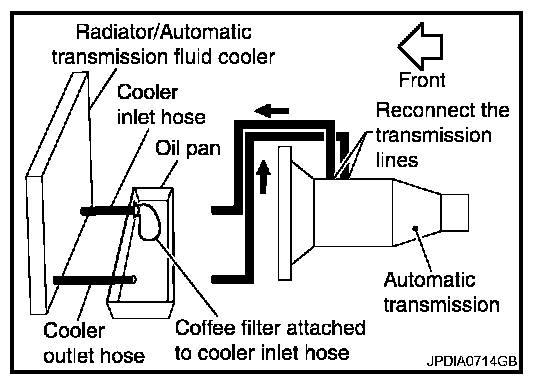 Radiator/Automatic transmission fluid cooler

Front

Cooler inlet hose

Reconnect the transmission lines

Oil pan

Automatic transmission

Cooler outlet hose

Coffee filter attached to cooler inlet hose

JPDIA0714GB