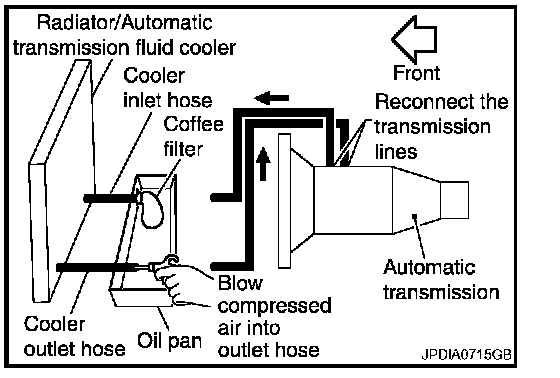 Radiator/Automatic transmission fluid cooler

Front

Cooler inlet hose

Coffee filter

Reconnect the transmission lines

Automatic transmission

Blow compressed air into outlet hose

Cooler outlet hose

Oil pan

JPDIA0715GB