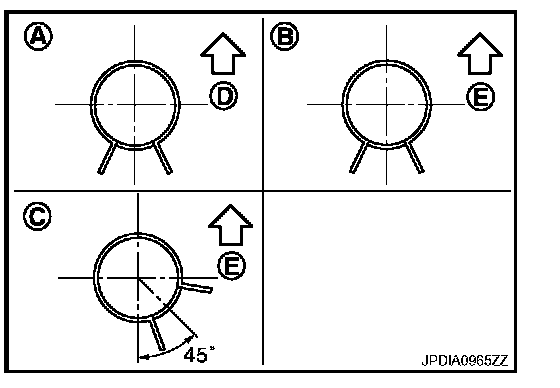 A

D

B

E

C

E

45°

JPDIA0965ZZ