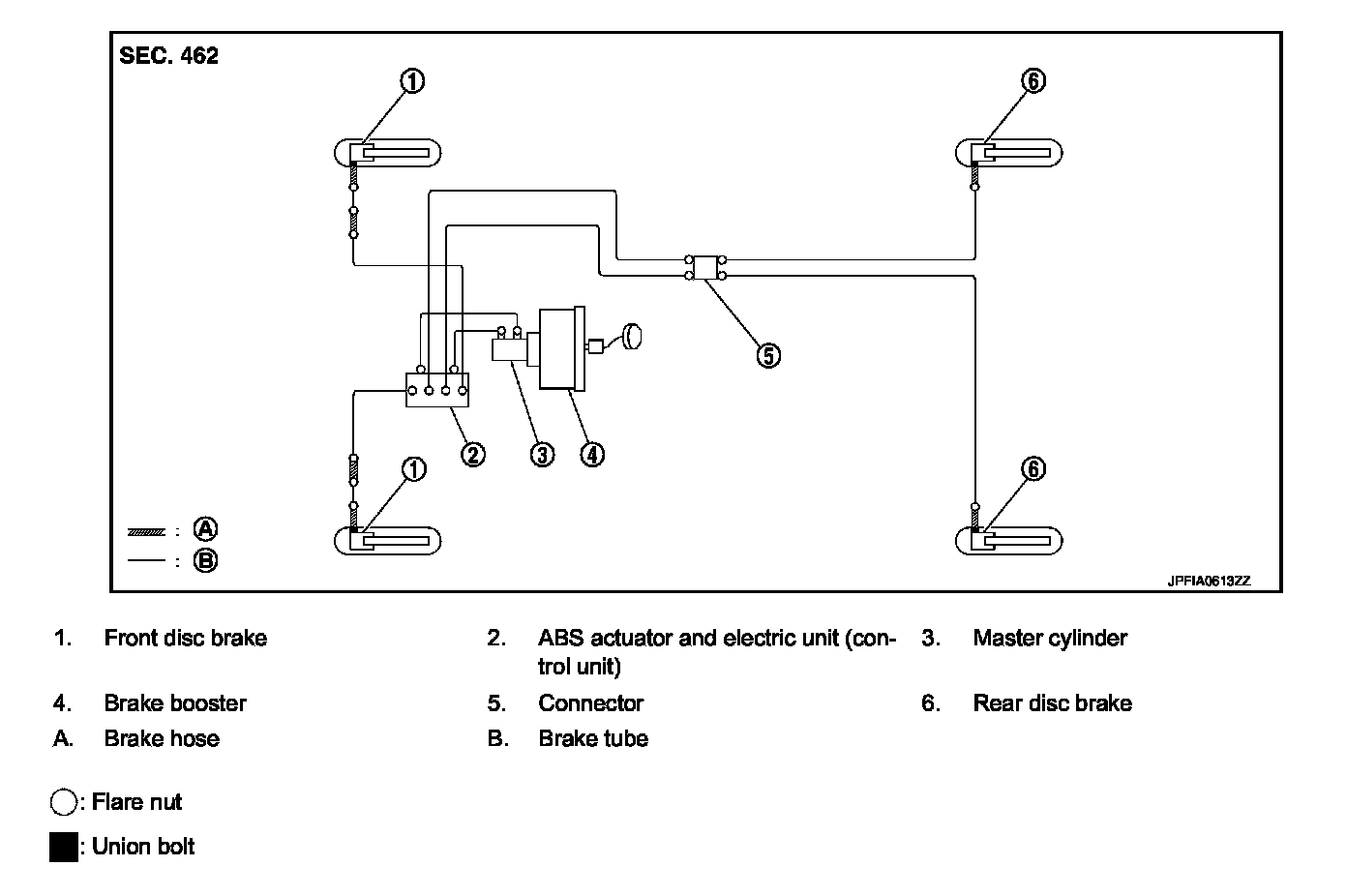 SEC. 462

1 6 5 2 3 4 1 6

: A
: B

JPFIA0613ZZ

1. Front disc brake
2. ABS actuator and electric unit (control unit)
3. Master cylinder
4. Brake booster
5. Connector
6. Rear disc brake
A. Brake hose
B. Brake tube

: Flare nut
: Union bolt