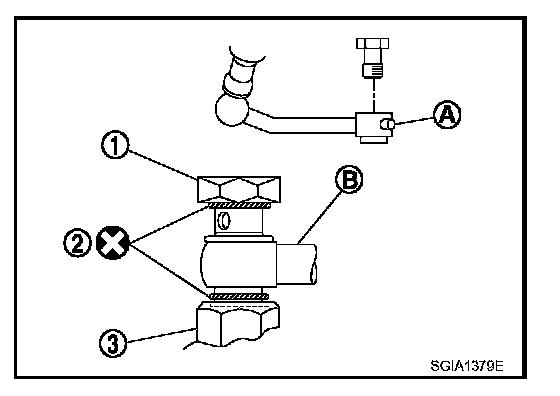 A
1
B
2
3
SGIA1379E