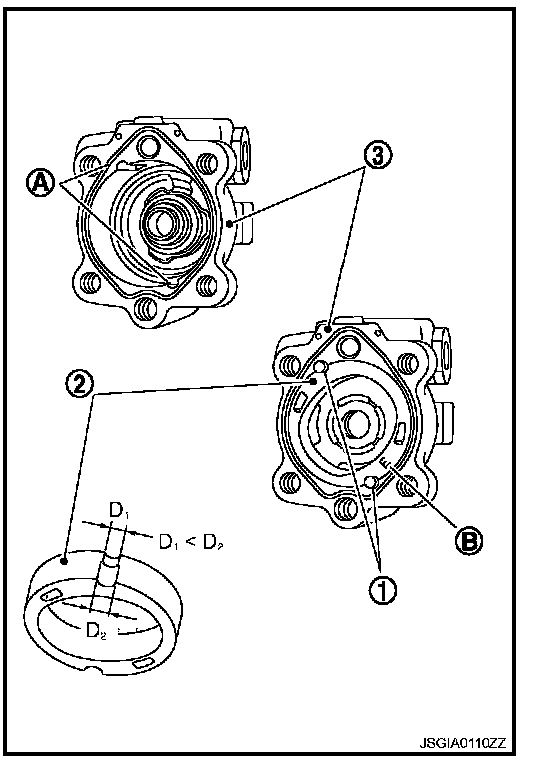 A

3

2

$D_1$

$D_1 < D_2$

$D_2$

B

1

JSGIA0110ZZ