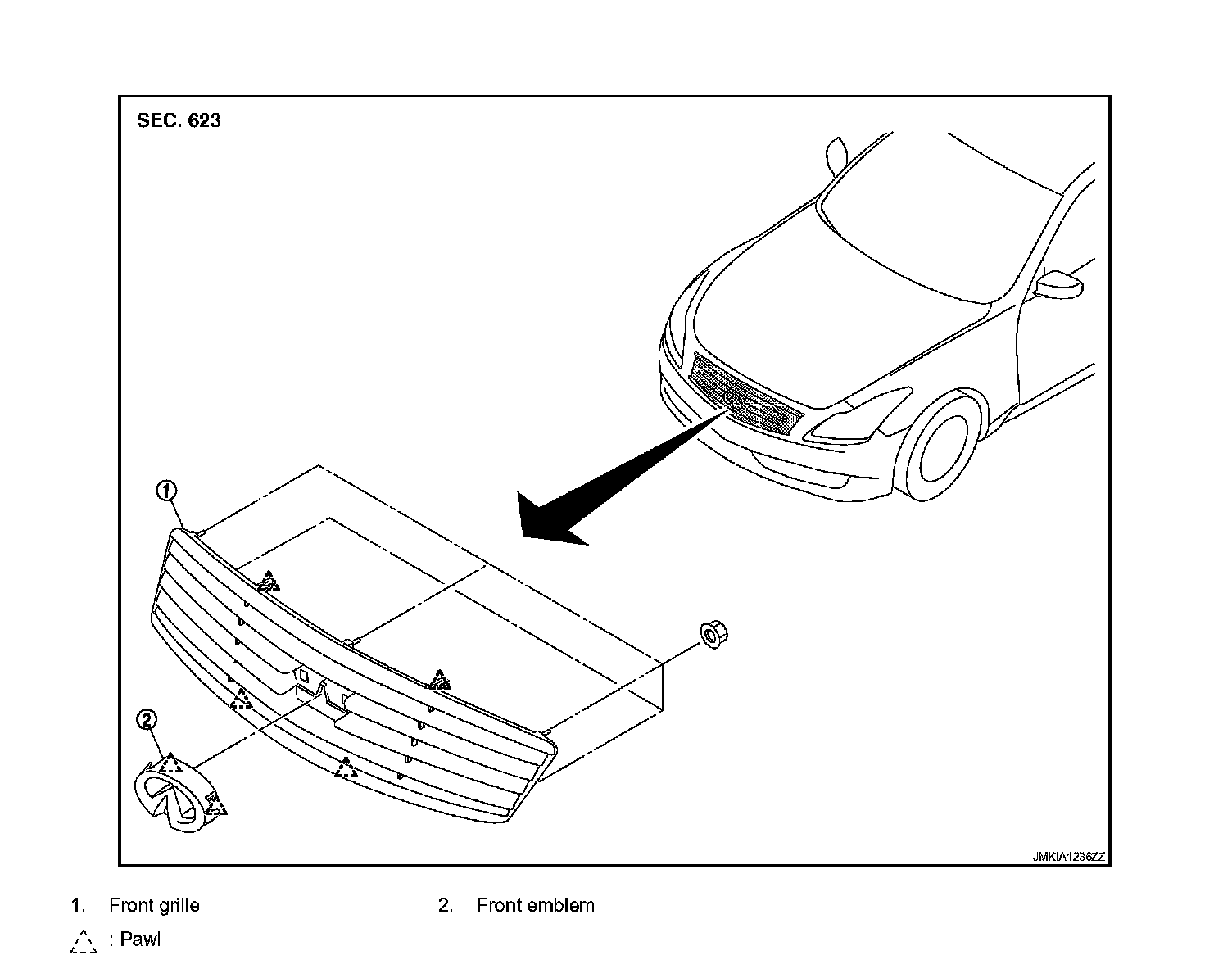 SEC. 623

1

2

JMKIA1236ZZ

1. Front grille

2. Front emblem

: Pawl