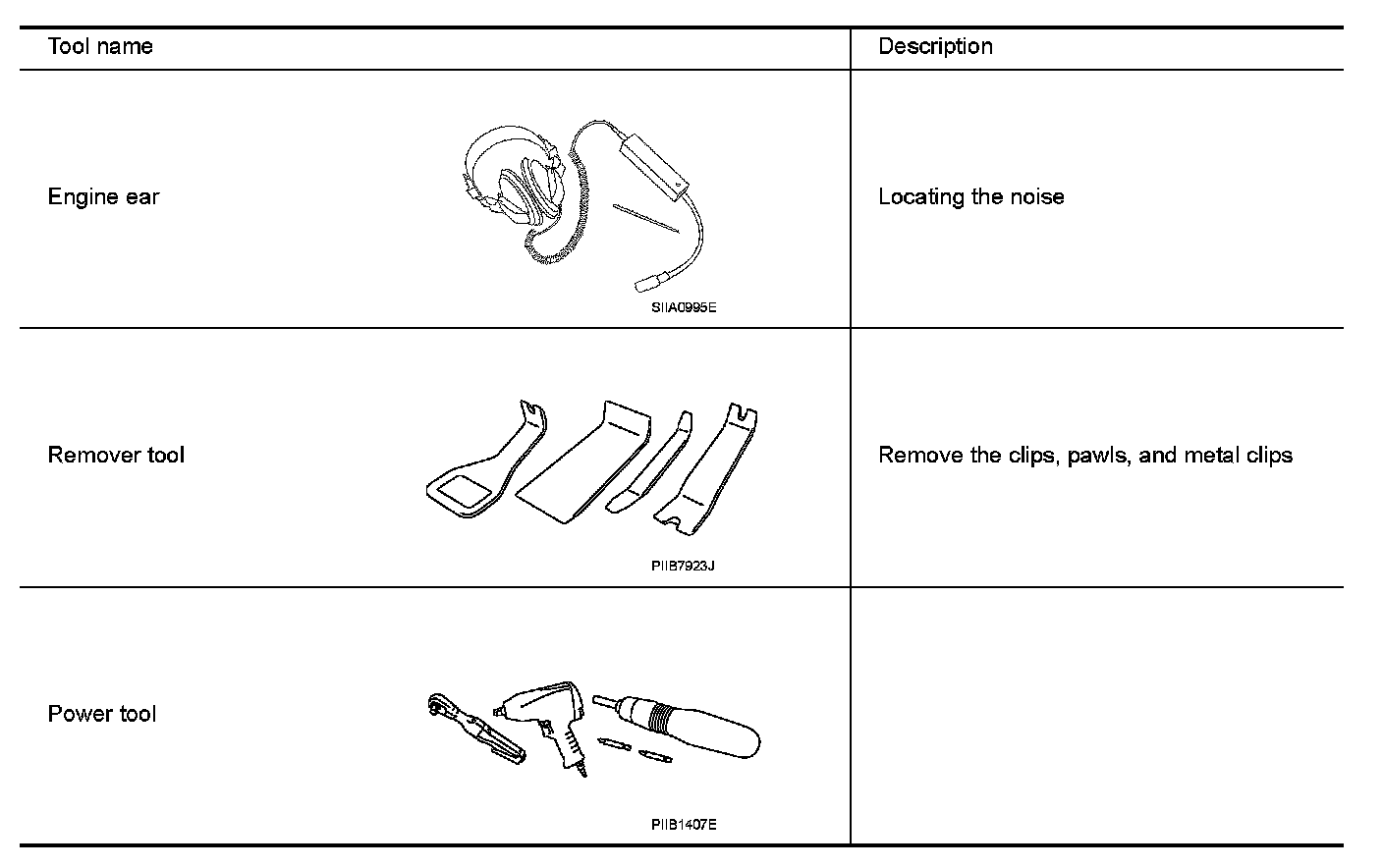 | Tool name | Description |
|---|---|
| Engine ear SIIA0995E | Locating the noise |
| Remover tool PIIB7923J | Remove the clips, pawls, and metal clips |
| Power tool PIIB1407E | |