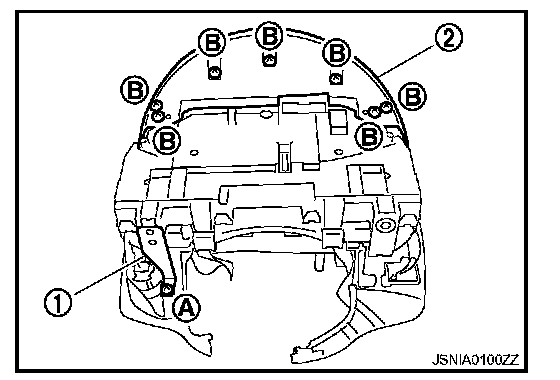 B
B
B
2
B
B
B
B
1
A
JSNIA0100ZZ