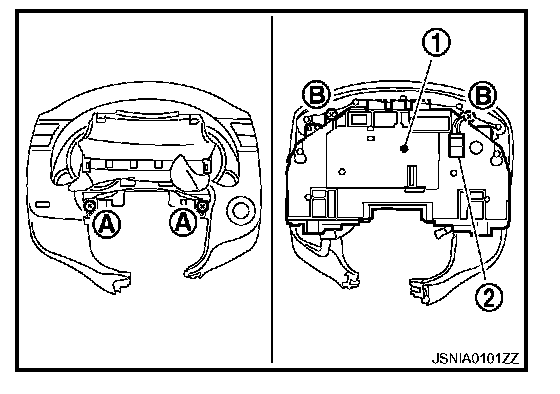 A
A
B
B
1
2
JSNIA0101ZZ