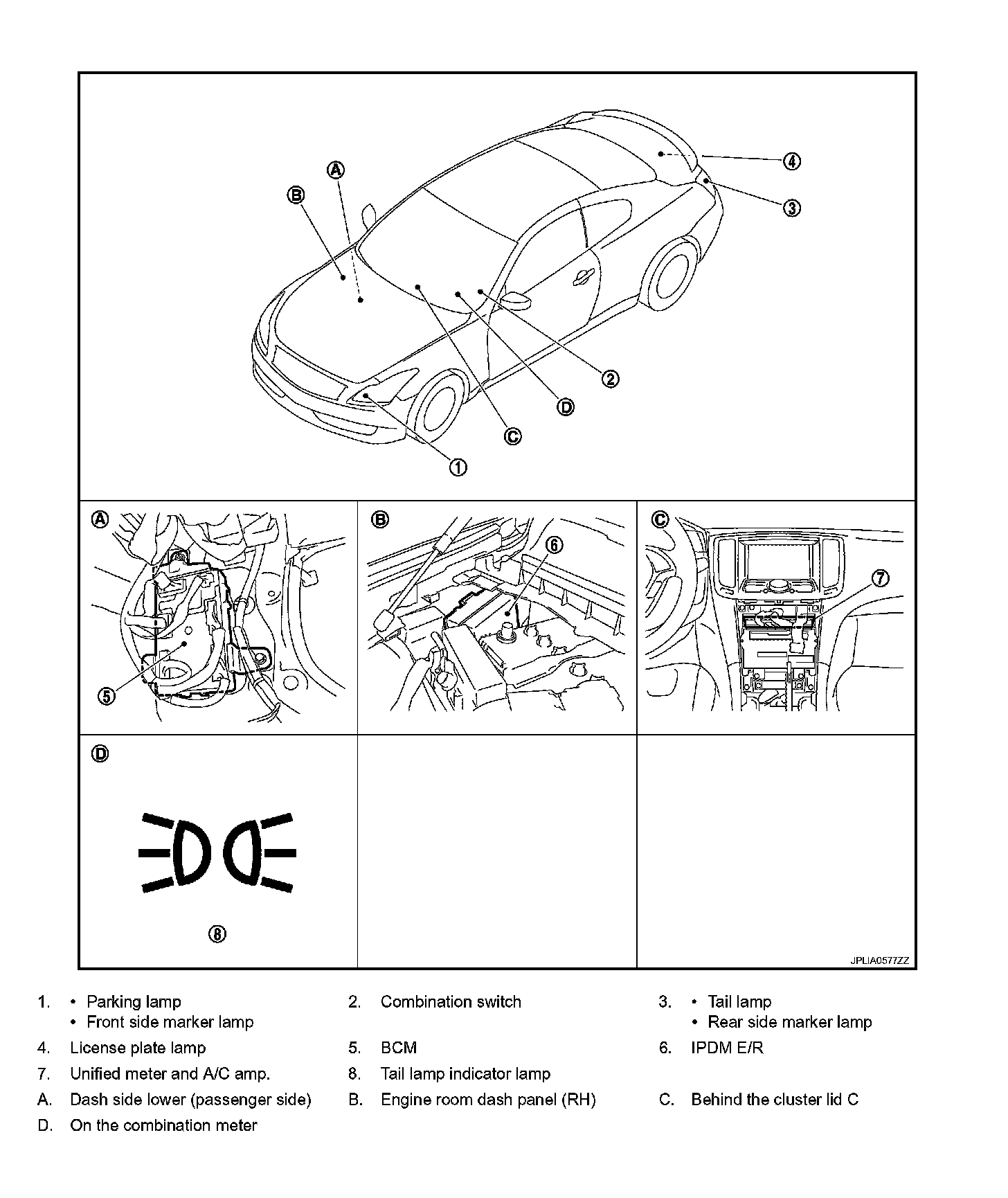 Ⓐ
Ⓑ
④
③
②
Ⓓ
Ⓒ
①

Ⓐ
⑤

Ⓑ
⑥

Ⓒ
⑦

Ⓓ
⑧

JPLIA0577ZZ

1. • Parking lamp
• Front side marker lamp

2. Combination switch

3. • Tail lamp
• Rear side marker lamp

4. License plate lamp

5. BCM

6. IPDM E/R

7. Unified meter and A/C amp.

8. Tail lamp indicator lamp

A. Dash side lower (passenger side)

B. Engine room dash panel (RH)

C. Behind the cluster lid C

D. On the combination meter