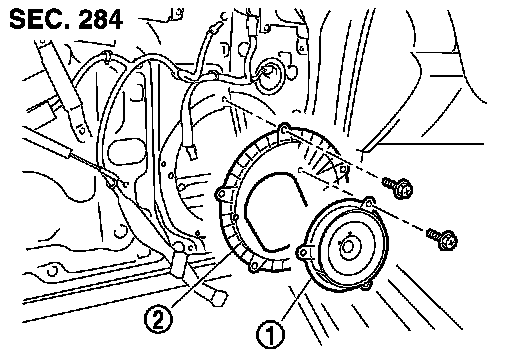 SEC. 284

2

1