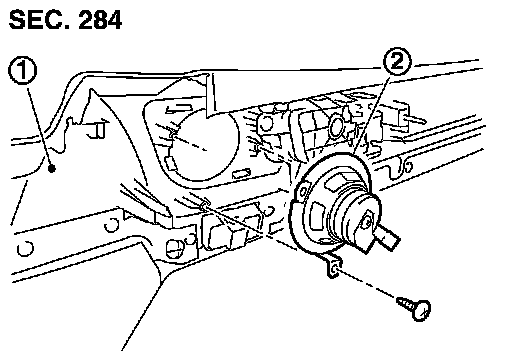 SEC. 284

1

2