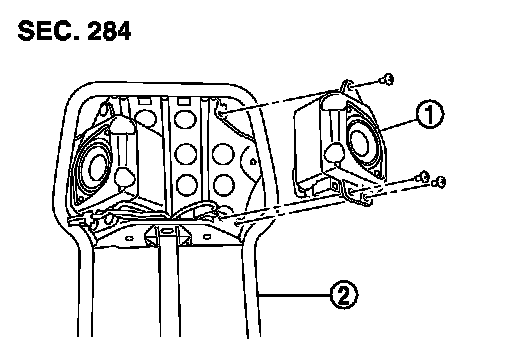 SEC. 284

1

2