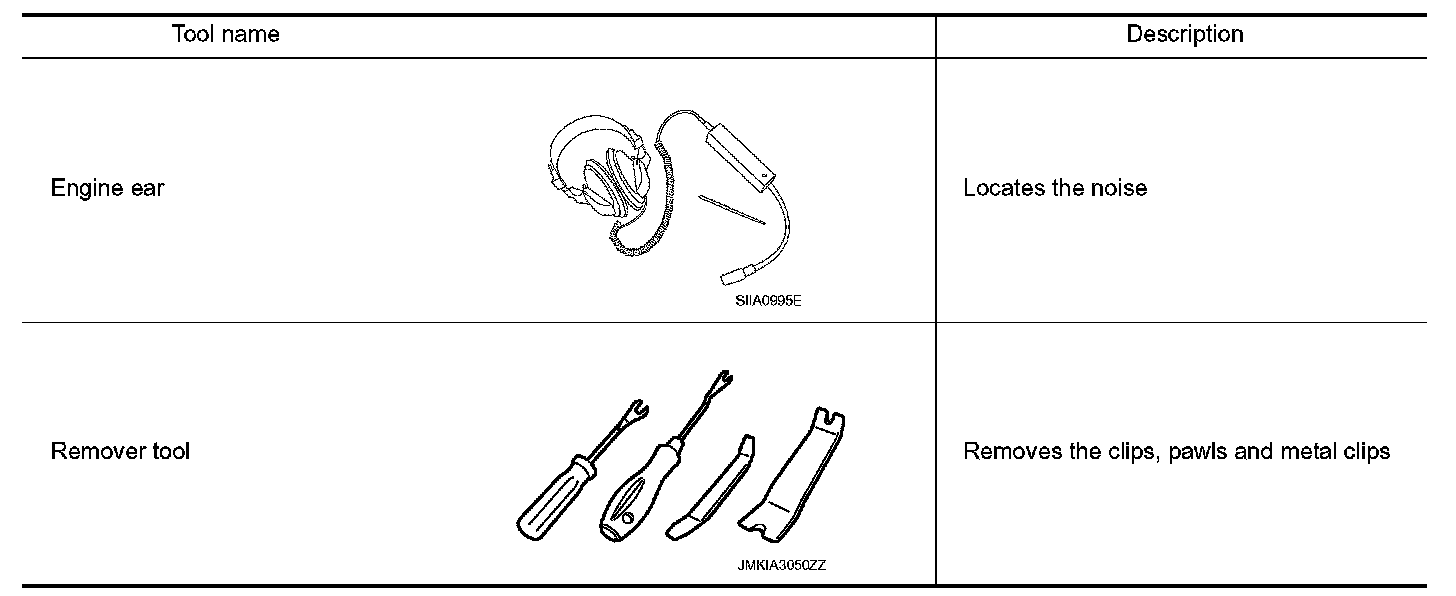 | Tool name | Description |
|---|---|
| Engine ear SIIA0995E | Locates the noise |
| Remover tool JMKIA3050ZZ | Removes the clips, pawls and metal clips |