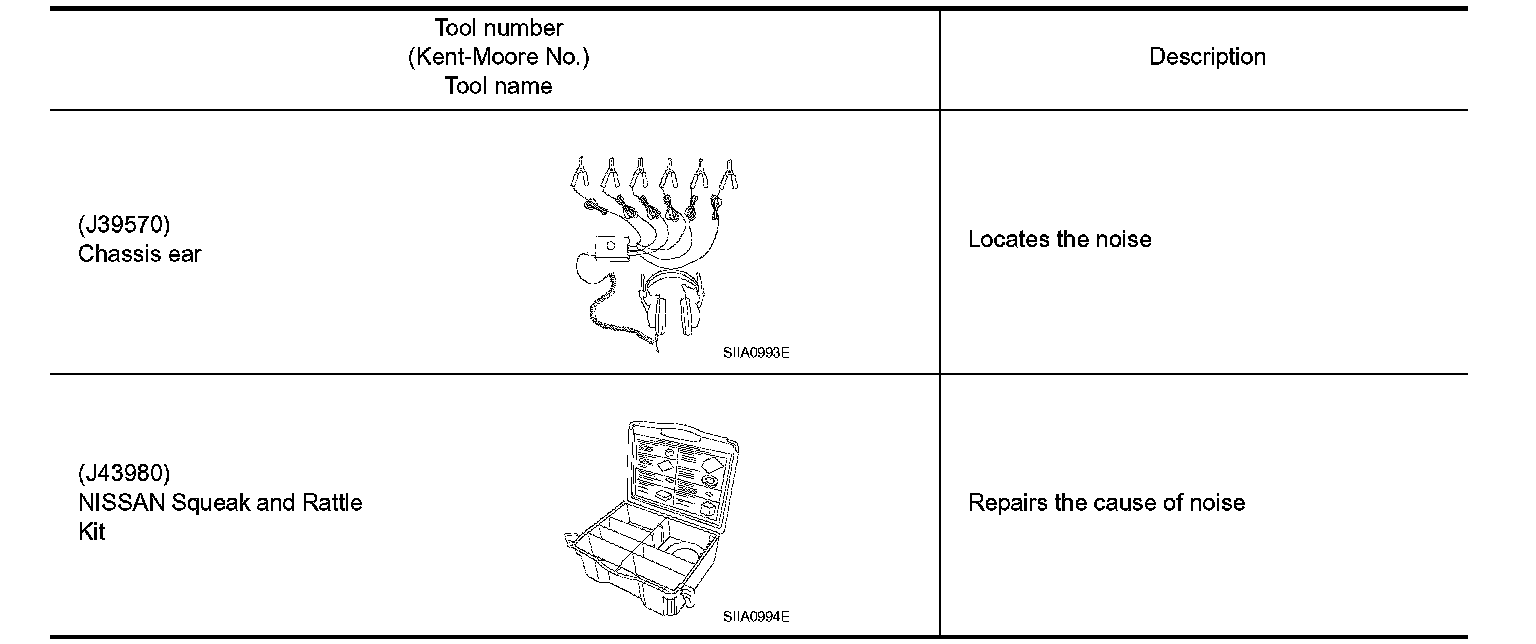 | Tool number (Kent-Moore No.) Tool name | Description |
|---|---|
| (J39570) Chassis ear SIIA0993E | Locates the noise |
| (J43980) NISSAN Squeak and Rattle Kit SIIA0994E | Repairs the cause of noise |