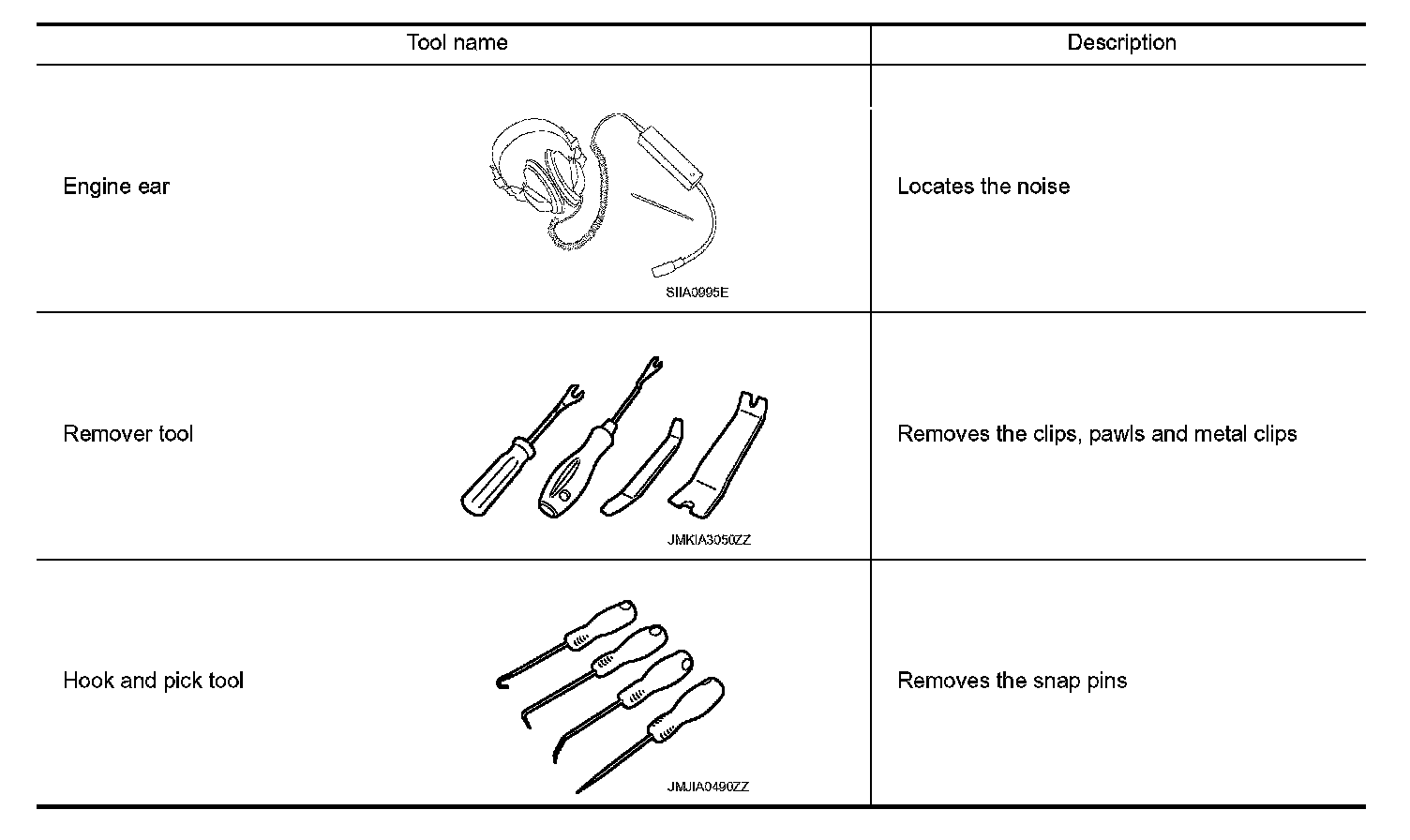 | Tool name | Description |
|---|---|
| Engine ear SIIA0995E | Locates the noise |
| Remover tool JMKIA3050ZZ | Removes the clips, pawls and metal clips |
| Hook and pick tool JMJIA0490ZZ | Removes the snap pins |