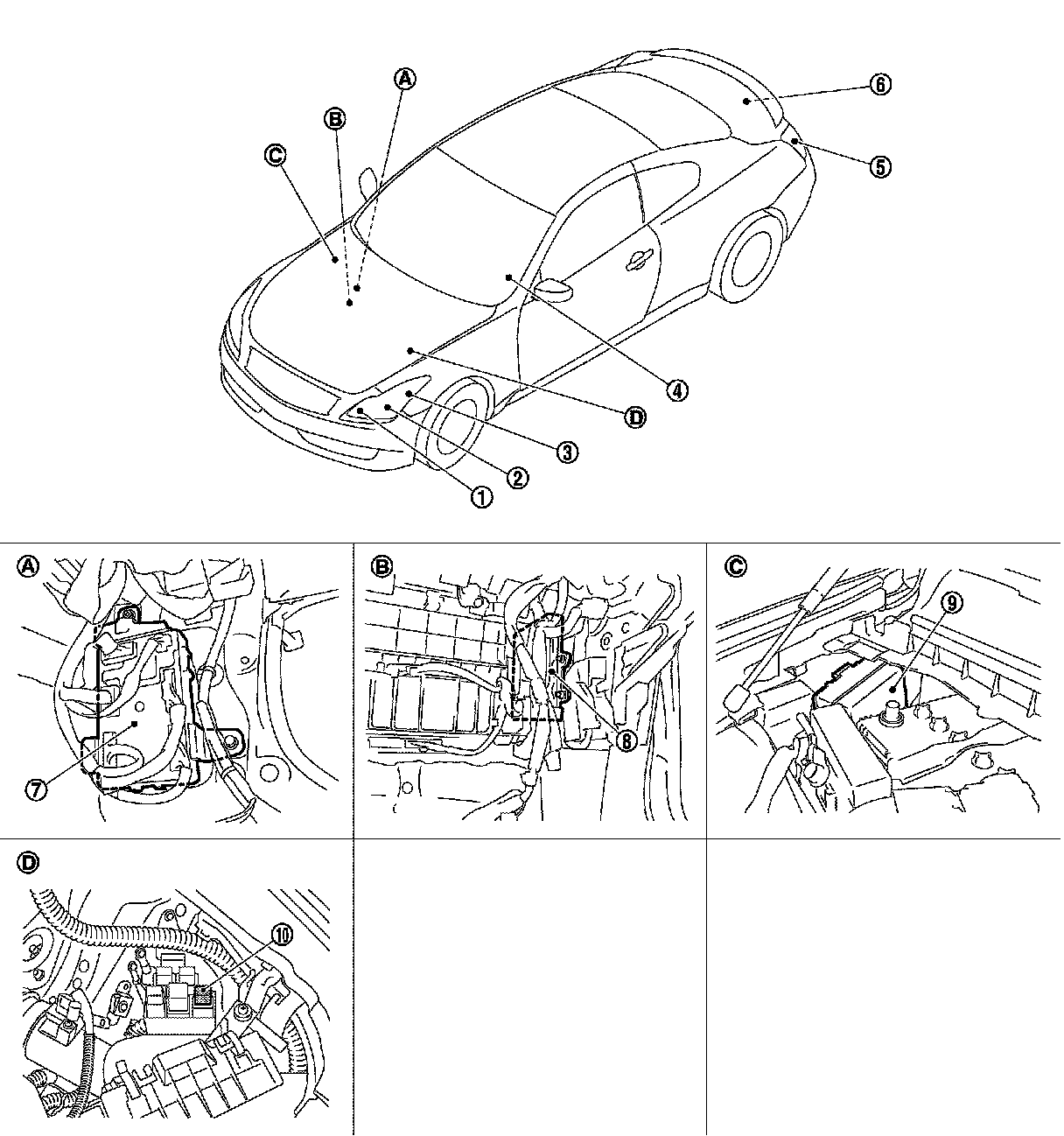 A
B
C
6
5
4
D
3
2
1

A
7

B
8

C
9

D
10