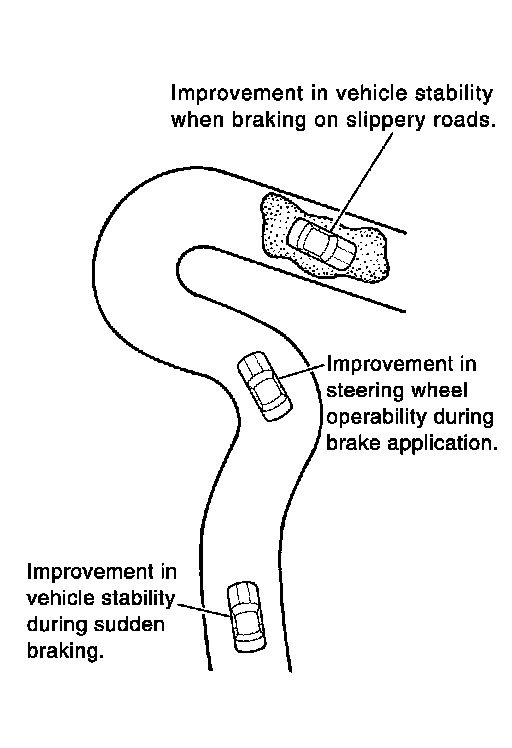 Improvement in vehicle stability when braking on slippery roads.

Improvement in steering wheel operability during brake application.

Improvement in vehicle stability during sudden braking.