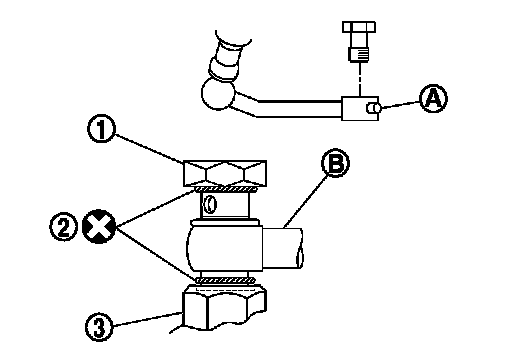 A
1
B
2
3