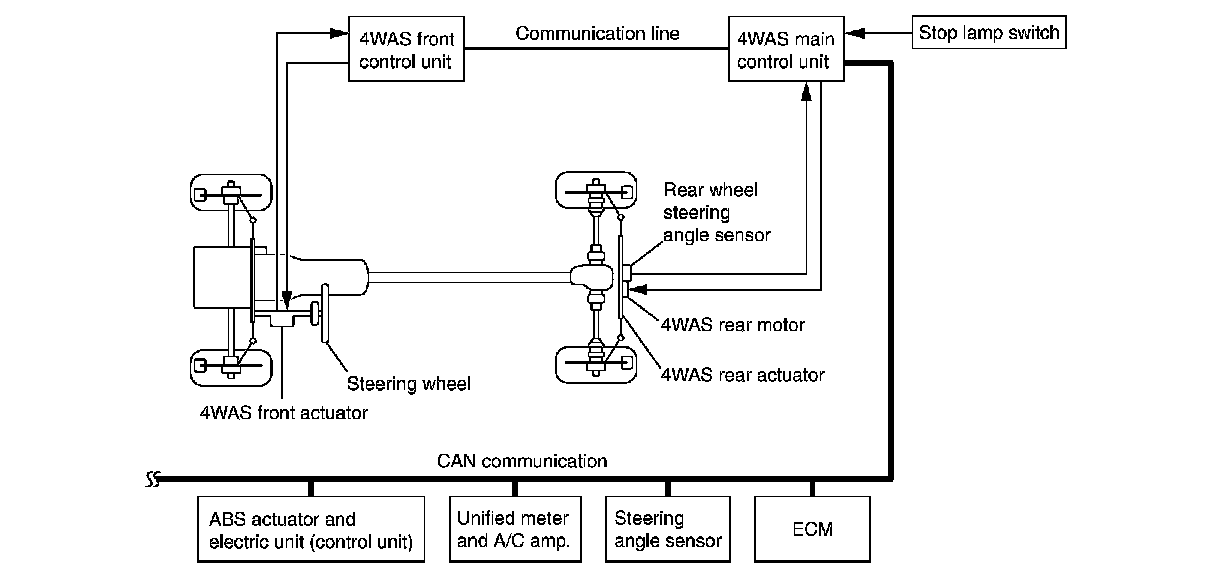 4WAS front control unit

Communication line

4WAS main control unit

Stop lamp switch

Rear wheel steering angle sensor

4WAS rear motor

4WAS rear actuator

Steering wheel

4WAS front actuator

CAN communication

ABS actuator and electric unit (control unit)

Unified meter and A/C amp.

Steering angle sensor

ECM