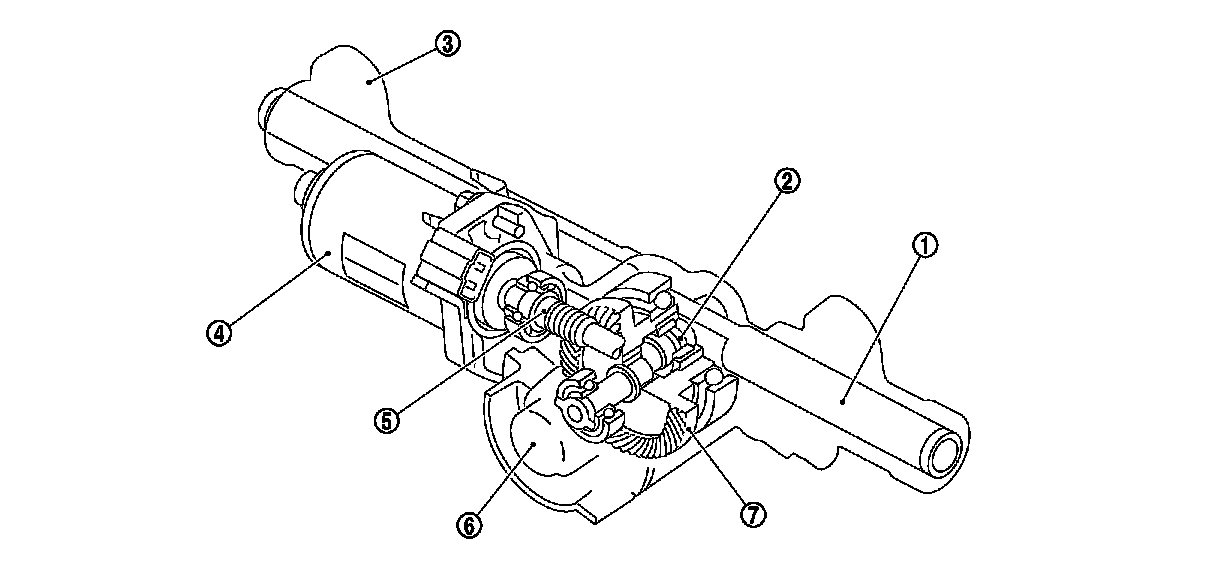 ③
②
①
④
⑤
⑥
⑦