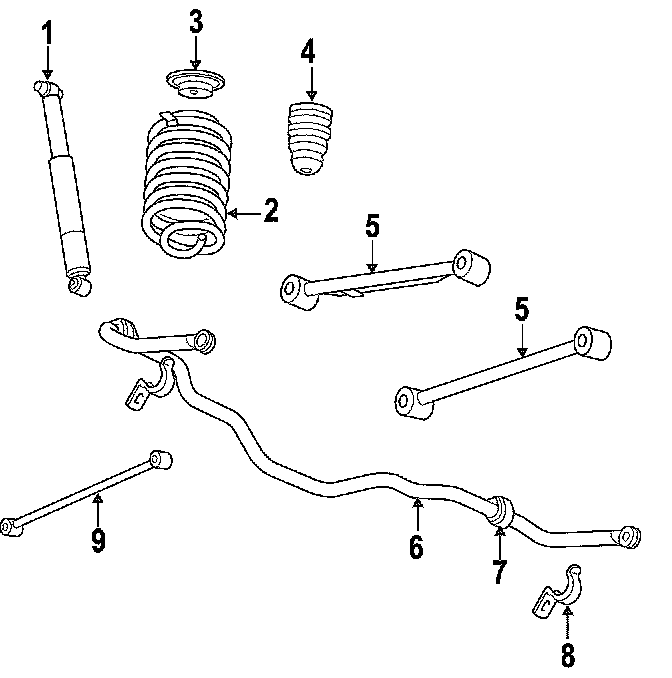 1
3
4
2
5
5
9
6
7
8