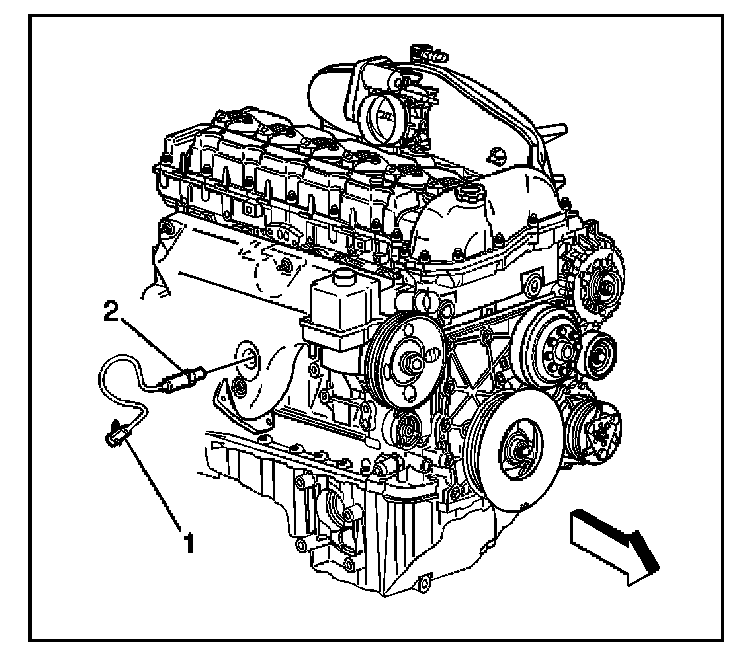 2

1