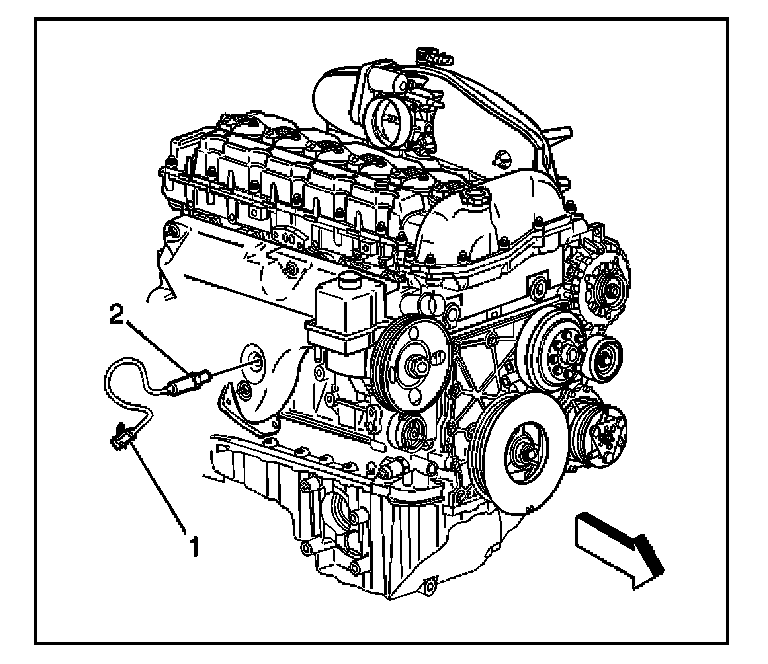 2

1