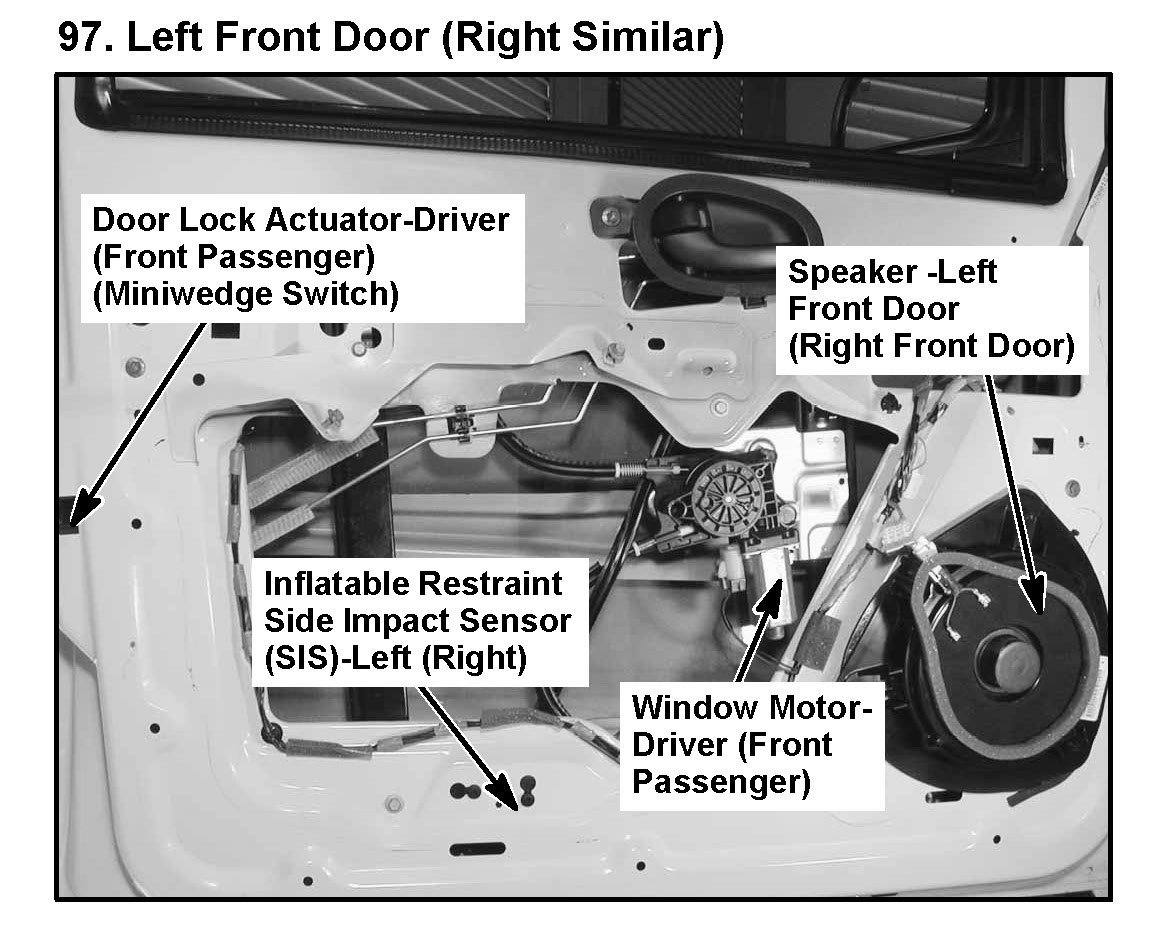 97. Left Front Door (Right Similar)

Door Lock Actuator-Driver (Front Passenger) (Miniwedge Switch)

Speaker -Left Front Door (Right Front Door)

Inflatable Restraint Side Impact Sensor (SIS)-Left (Right)

Window Motor-Driver (Front Passenger)