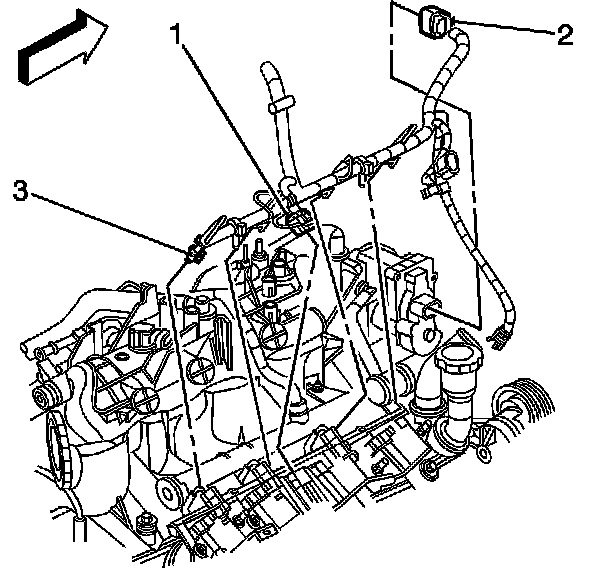 1
2
3