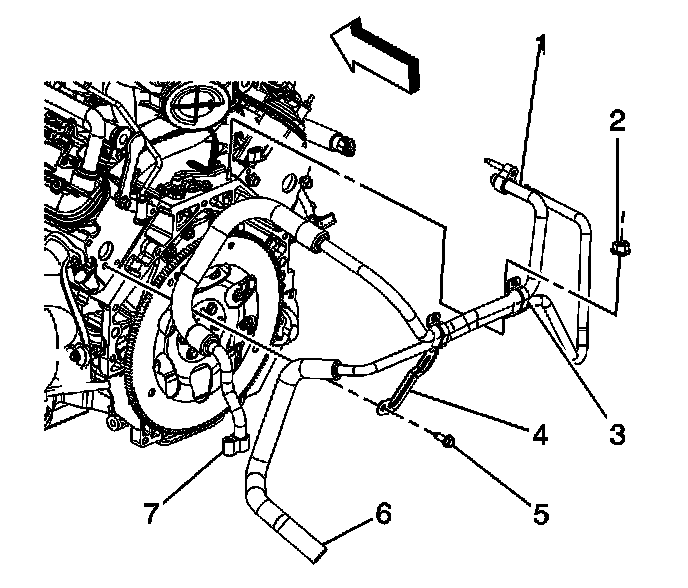 1
2
3
4
5
6
7