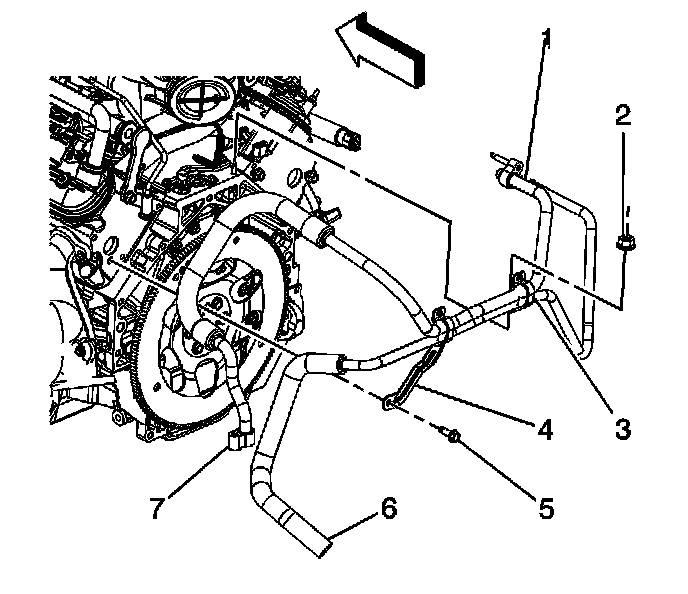 1
2
3
4
5
6
7