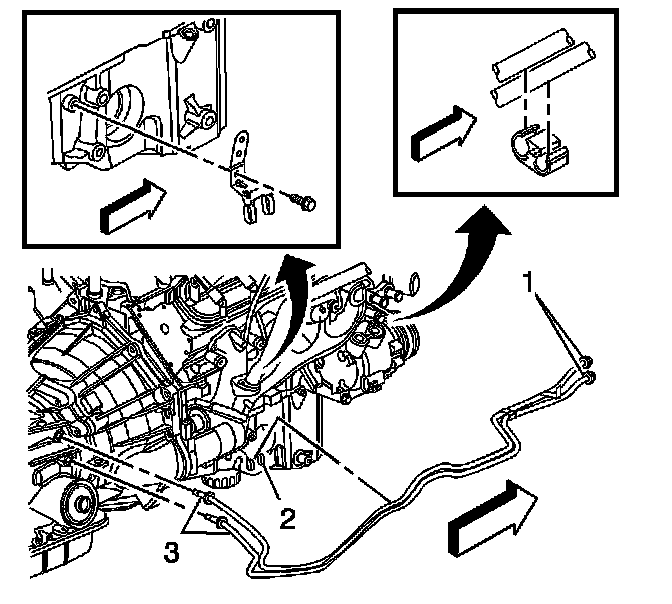 1
2
3