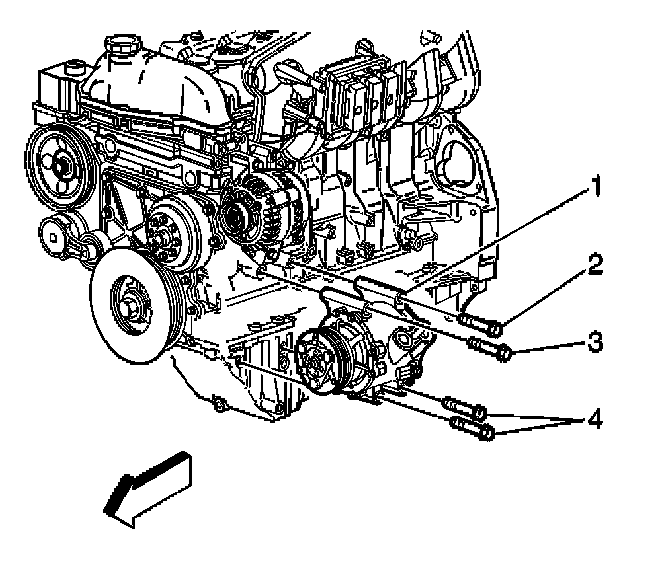 1
2
3
4