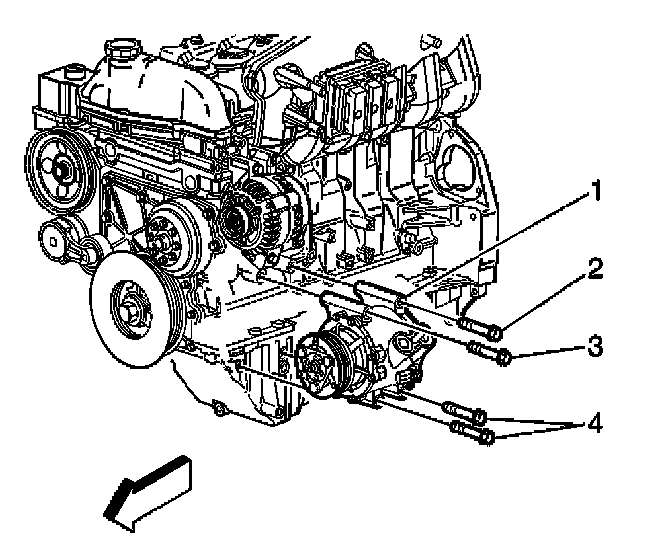 1
2
3
4