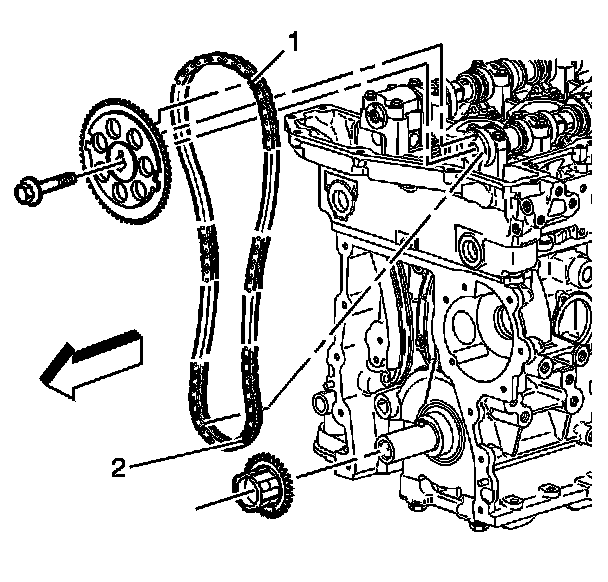 1
2