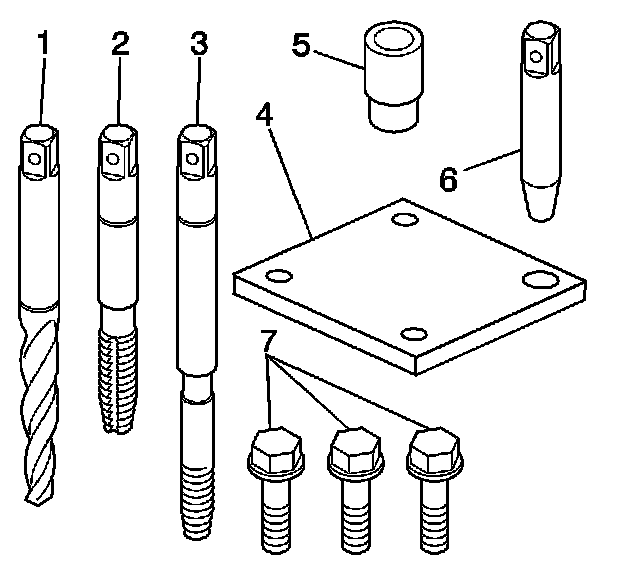 1
2
3
5
4
6
7